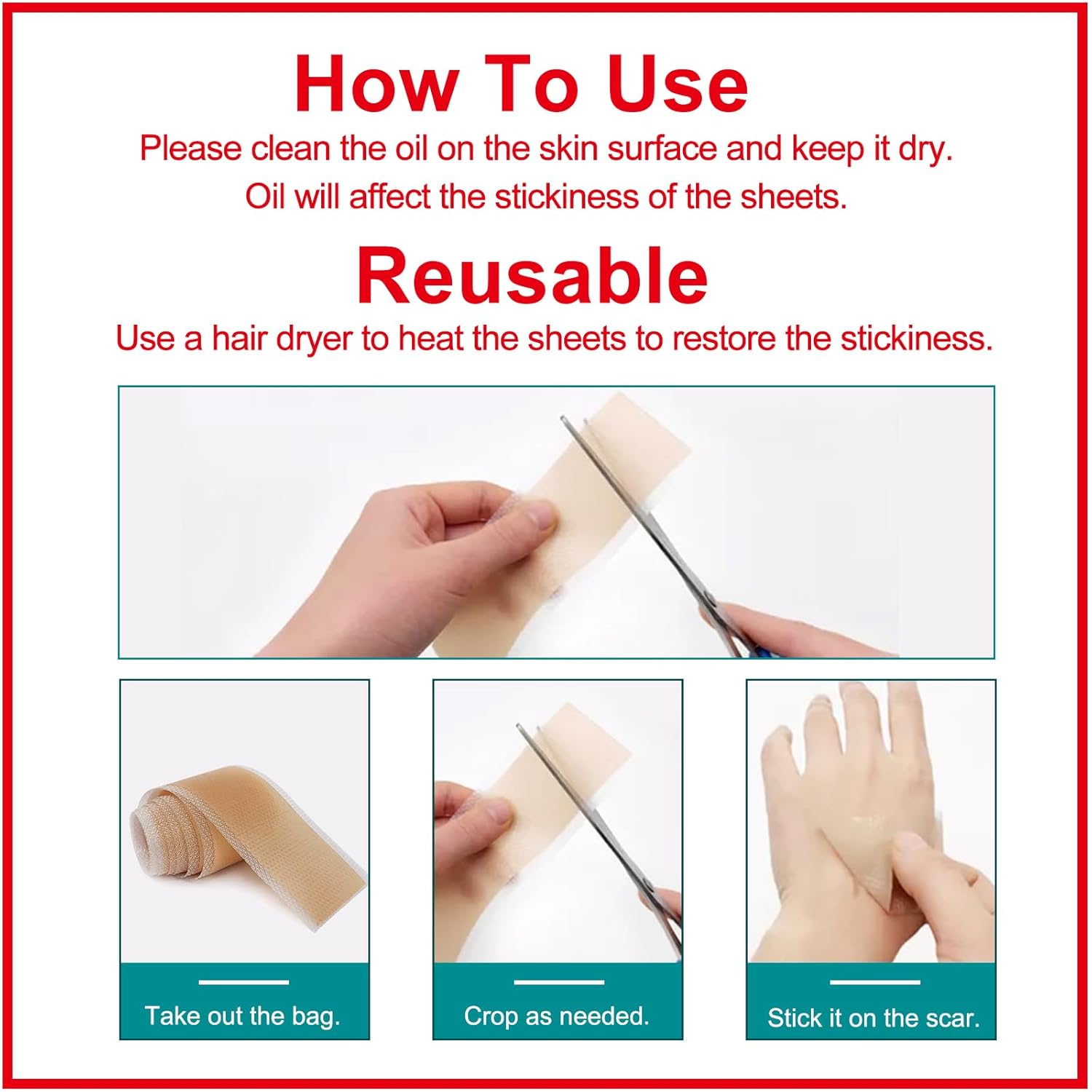 How To Use

Please clean the oil on the skin surface and keep it dry. Oil will affect the stickiness of the sheets.

Reusable

Use a hair dryer to heat the sheets to restore the stickiness.

Take out the bag.

Crop as needed.

Stick it on the scar.