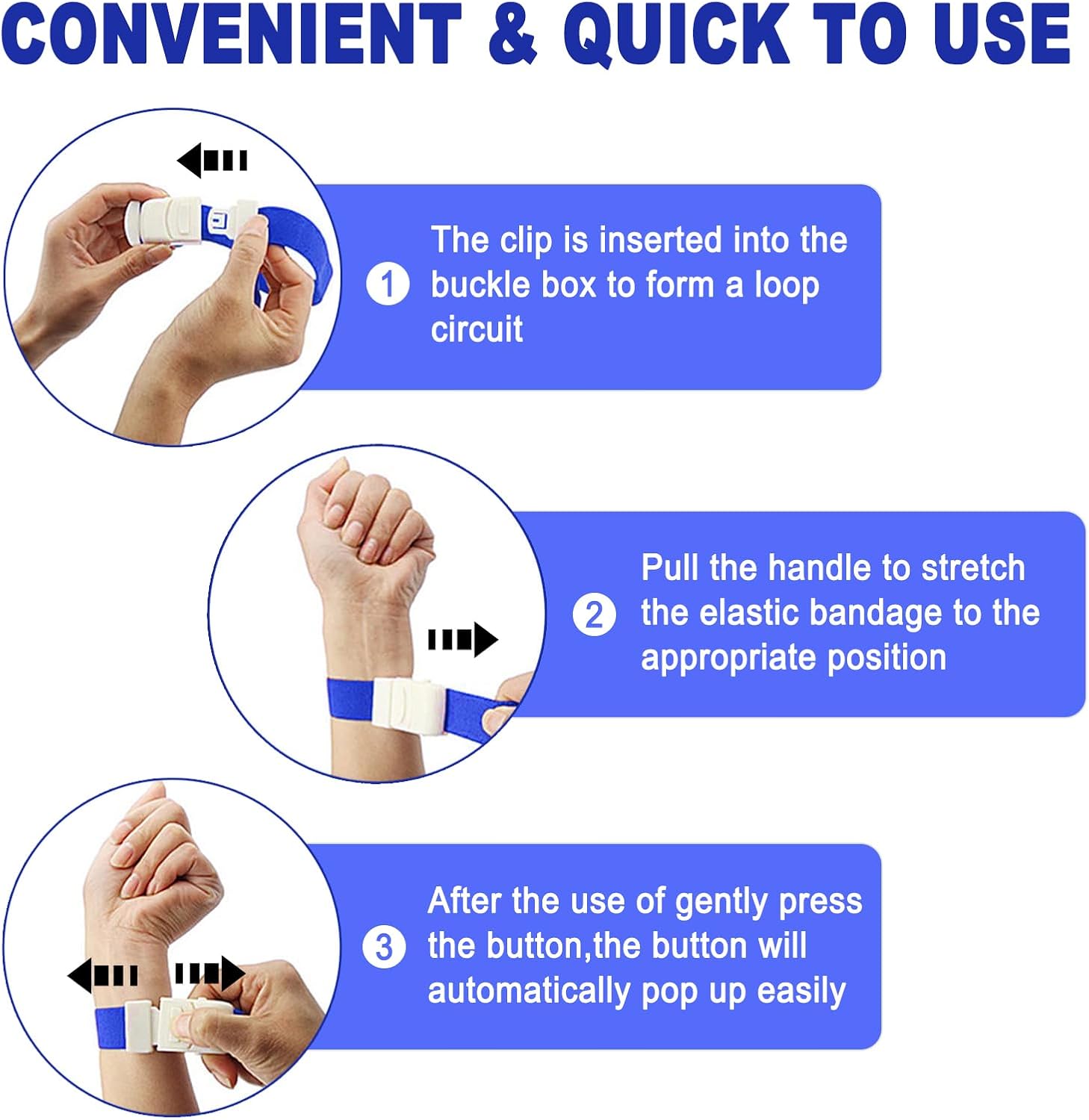 CONVENIENT & QUICK TO USE

1 The clip is inserted into the buckle box to form a loop circuit

2 Pull the handle to stretch the elastic bandage to the appropriate position

3 After the use of gently press the button,the button will automatically pop up easily