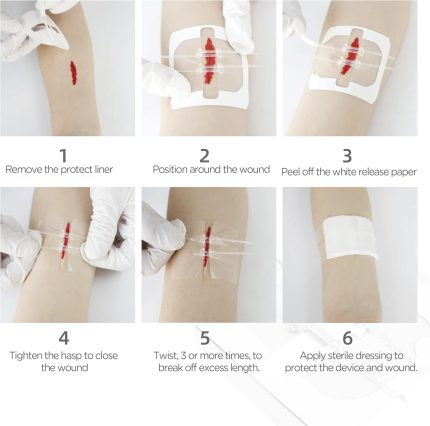 1
Remove the protect liner

2
Position around the wound

3
Peel off the white release paper

4
Tighten the hasp to close the wound

5
Twist, 3 or more times, to break off excess length.

6
Apply sterile dressing to protect the device and wound.